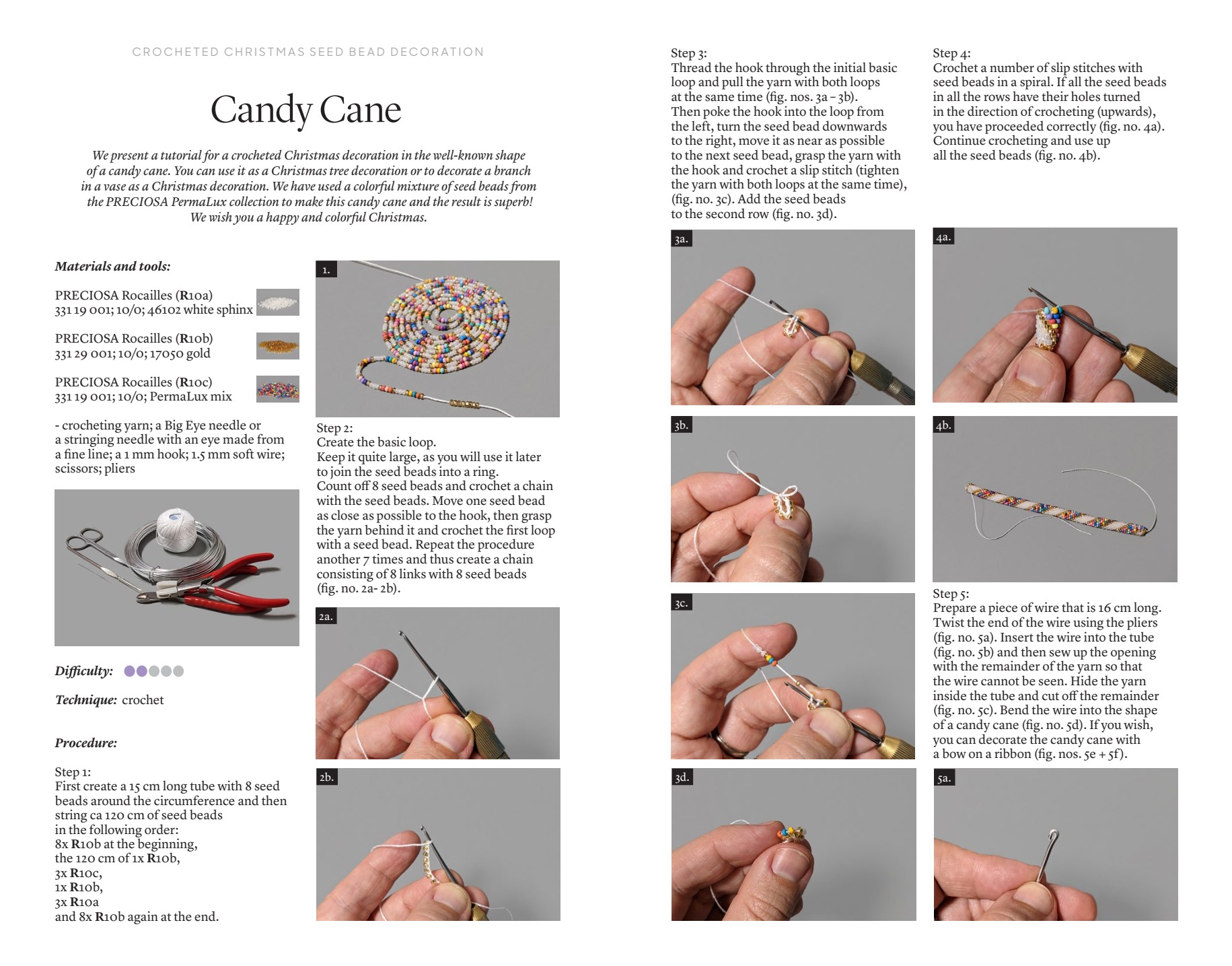 CROCHETED CHRISTMAS SEED BEAD DECORATION

Candy Cane

We present a tutorial for a crocheted Christmas decoration in the well-known shape of a candy cane. You can use it as a Christmas tree decoration or to decorate a branch in a vase as a Christmas decoration. We have used a colorful mixture of seed beads from the PRECIOSA PermaLux collection to make this candy cane and the result is superb! We wish you a happy and colorful Christmas.

Materials and tools:

PRECIOSA Rocailles (R10a)
331 19 001; 10/0; 46102 white sphinx

PRECIOSA Rocailles (R10b)
331 29 001; 10/0; 17050 gold

PRECIOSA Rocailles (R10c)
331 19 001; 10/0; PermaLux mix

- crocheting yarn; a Big Eye needle or a stringing needle with an eye made from a fine line; a 1 mm hook; 1.5 mm soft wire; scissors; pliers

Difficulty:

Technique: crochet

Procedure:

Step 1:
First create a 15 cm long tube with 8 seed beads around the circumference and then string ca 120 cm of seed beads in the following order:
8x R10b at the beginning,
the 120 cm of 1x R10b,
3x R10c,
1x R10b,
3x R10a
and 8x R10b again at the end.

1.

Step 2:
Create the basic loop.
Keep it quite large, as you will use it later to join the seed beads into a ring.
Count off 8 seed beads and crochet a chain with the seed beads. Move one seed bead as close as possible to the hook, then grasp the yarn behind it and crochet the first loop with a seed bead. Repeat the procedure another 7 times and thus create a chain consisting of 8 links with 8 seed beads (fig. no. 2a- 2b).

2a.

2b.

Step 3:
Thread the hook through the initial basic loop and pull the yarn with both loops at the same time (fig. nos. 3a – 3b).
Then poke the hook into the loop from the left, turn the seed bead downwards to the right, move it as near as possible to the next seed bead, grasp the yarn with the hook and crochet a slip stitch (tighten the yarn with both loops at the same time), (fig. no. 3c). Add the seed beads to the second row (fig. no. 3d).

3a.

3b.

3c.

3d.

Step 4:
Crochet a number of slip stitches with seed beads in a spiral. If all the seed beads in all the rows have their holes turned in the direction of crocheting (upwards), you have proceeded correctly (fig. no. 4a). Continue crocheting and use up all the seed beads (fig. no. 4b).

4a.

4b.

Step 5:
Prepare a piece of wire that is 16 cm long. Twist the end of the wire using the pliers (fig. no. 5a). Insert the wire into the tube (fig. no. 5b) and then sew up the opening with the remainder of the yarn so that the wire cannot be seen. Hide the yarn inside the tube and cut off the remainder (fig. no. 5c). Bend the wire into the shape of a candy cane (fig. no. 5d). If you wish, you can decorate the candy cane with a bow on a ribbon (fig. nos. 5e + 5f).

5a.